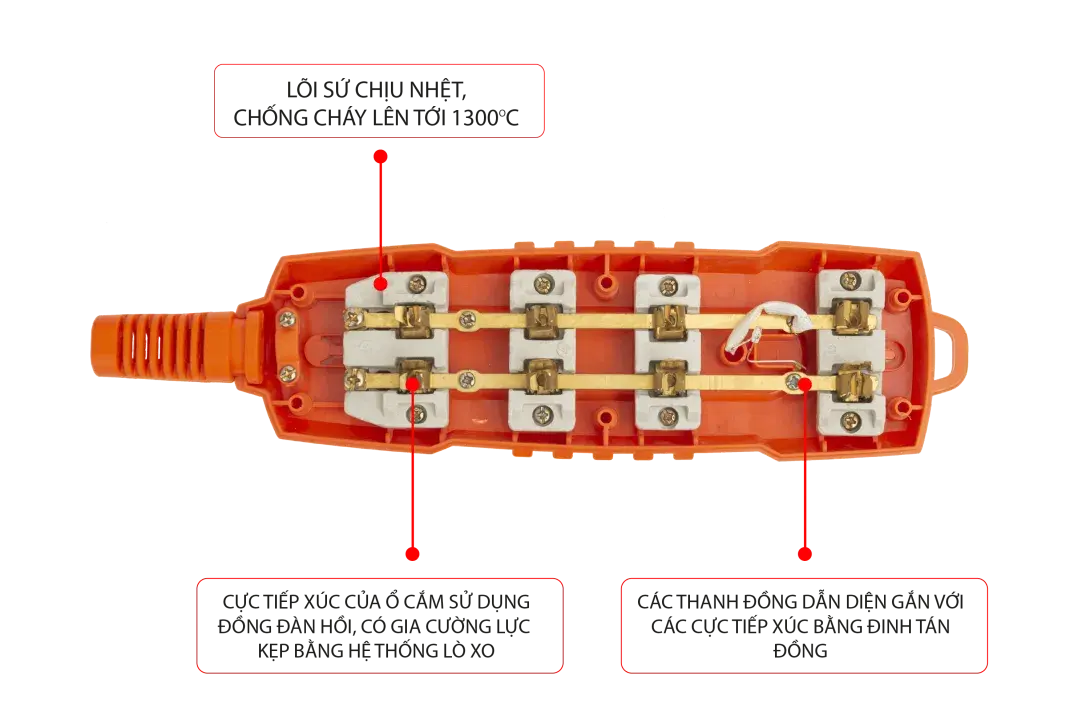 LÕI SỨ CHỊU NHỆT, CHỐNG CHÁY LÊN TỚI 1300°C

CỰC TIẾP XÚC CỦA Ổ CẮM SỬ DỤNG ĐỒNG ĐÀN HỒI, CÓ GIA CƯỜNG LỰC KẸP BẰNG HỆ THỐNG LÒ XO

CÁC THANH ĐỒNG DẪN DIỆN GẮN VỚI CÁC CỰC TIẾP XÚC BẰNG ĐINH TÁN ĐỒNG